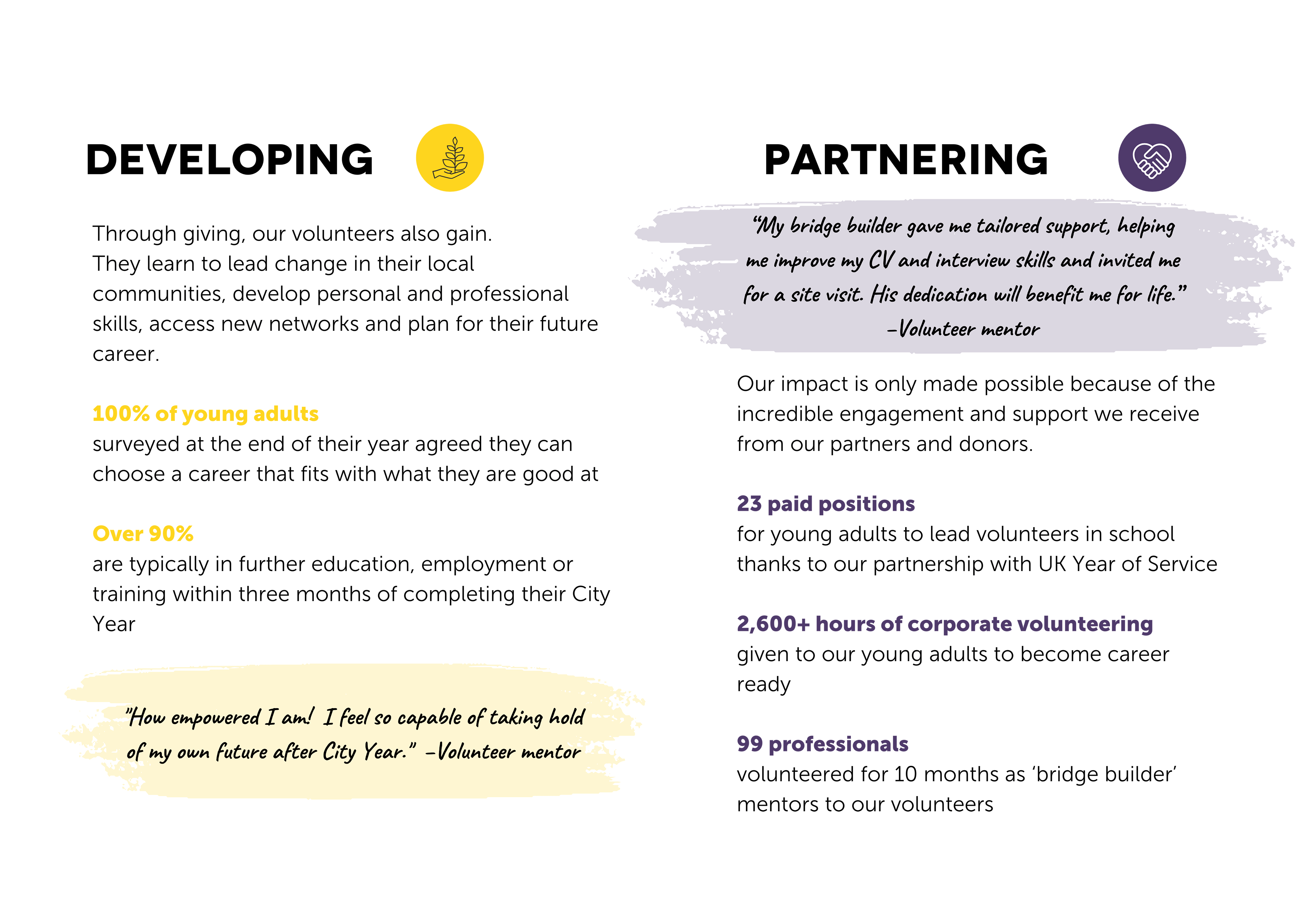 DEVELOPING

Through giving, our volunteers also gain. They learn to lead change in their local communities, develop personal and professional skills, access new networks and plan for their future career.

100% of young adults
surveyed at the end of their year agreed they can choose a career that fits with what they are good at

Over 90%
are typically in further education, employment or training within three months of completing their City Year

"How empowered I am! I feel so capable of taking hold of my own future after City Year." –Volunteer mentor

PARTNERING

"My bridge builder gave me tailored support, helping me improve my CV and interview skills and invited me for a site visit. His dedication will benefit me for life." –Volunteer mentor

Our impact is only made possible because of the incredible engagement and support we receive from our partners and donors.

23 paid positions
for young adults to lead volunteers in school thanks to our partnership with UK Year of Service

2,600+ hours of corporate volunteering
given to our young adults to become career ready

99 professionals
volunteered for 10 months as 'bridge builder' mentors to our volunteers