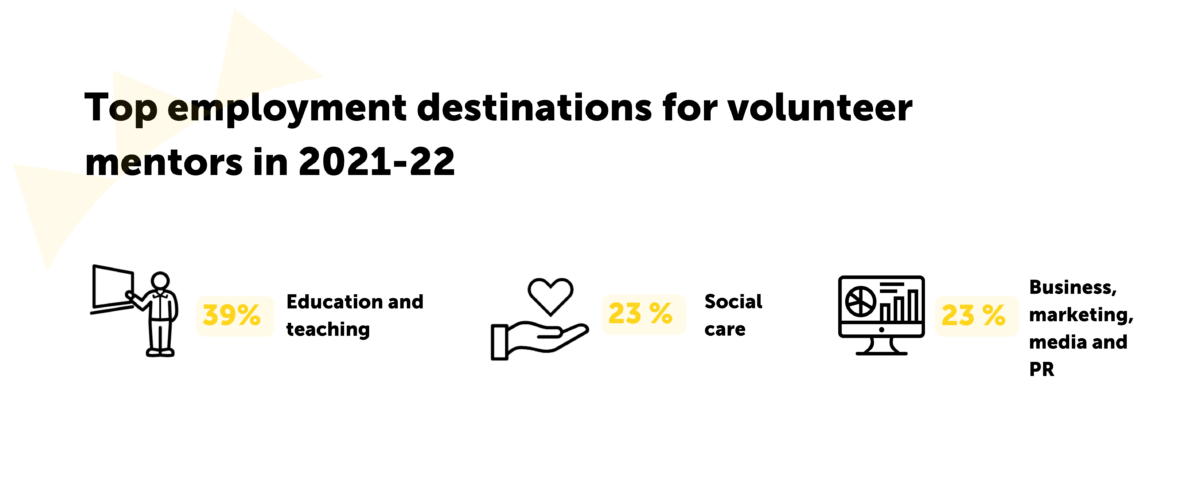 Top employment destinations for volunteer mentors in 2021-22

39% Education and teaching

23 % Social care

23 % Business, marketing, media and PR